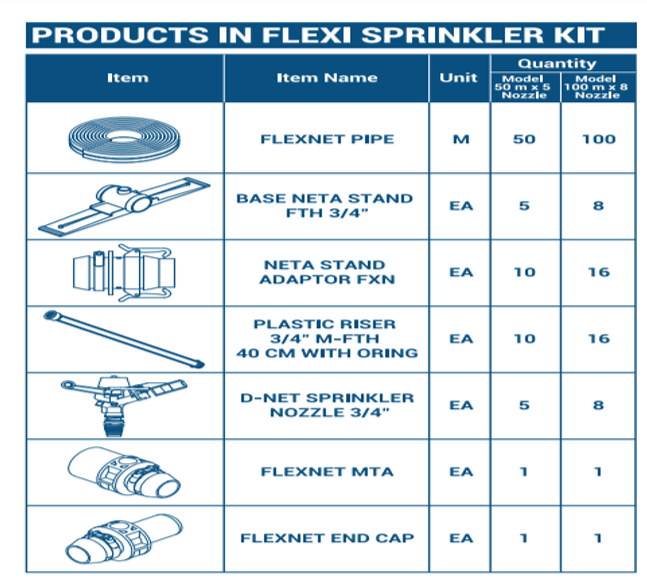 PRODUCTS IN FLEXI SPRINKLER KIT

| Item | Item Name | Unit | Quantity Model 50 m x 5 Nozzle | Quantity Model 100 m x 8 Nozzle |
|---|---|---|---|---|
| | FLEXNET PIPE | M | 50 | 100 |
| | BASE NETA STAND FTH 3/4" | EA | 5 | 8 |
| | NETA STAND ADAPTOR FXN | EA | 10 | 16 |
| | PLASTIC RISER 3/4" M-FTH 40 CM WITH ORING | EA | 10 | 16 |
| | D-NET SPRINKLER NOZZLE 3/4" | EA | 5 | 8 |
| | FLEXNET MTA | EA | 1 | 1 |
| | FLEXNET END CAP | EA | 1 | 1 |